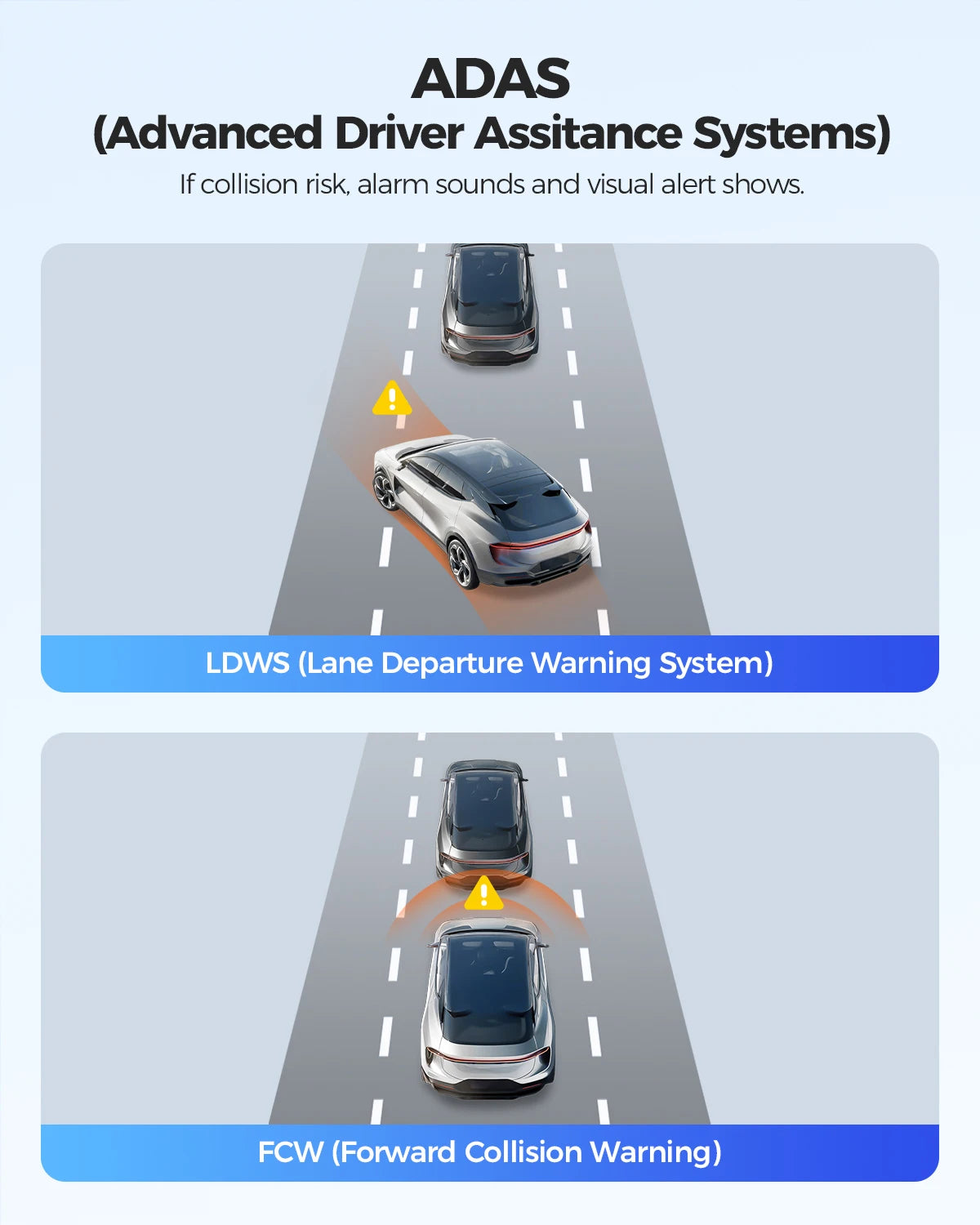 ADAS
(Advanced Driver Assitance Systems)
If collision risk, alarm sounds and visual alert shows.

LDWS (Lane Departure Warning System)

FCW (Forward Collision Warning)